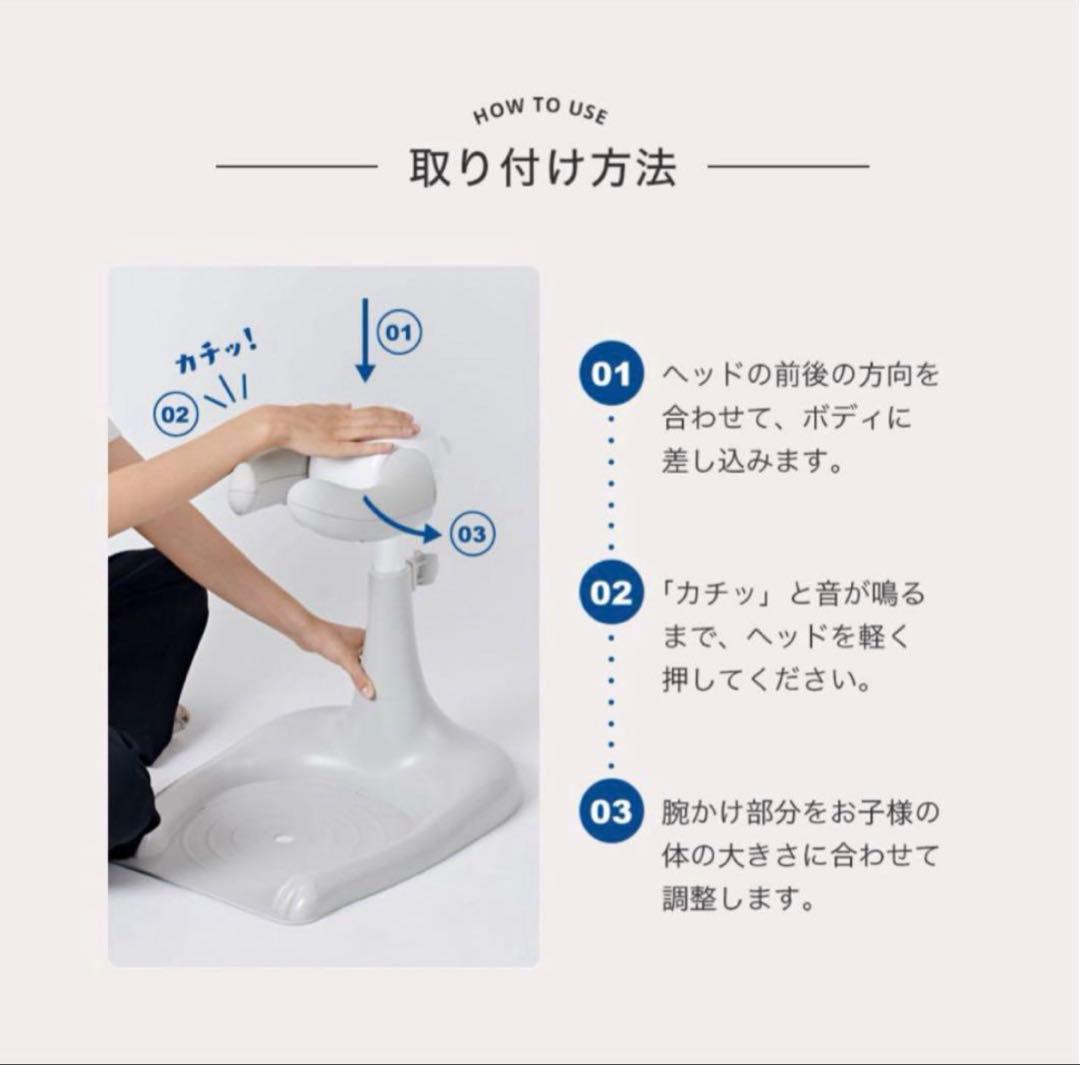 HOW TO USE

取り付け方法

01

カチッ!

02

03

01 ヘッドの前後の方向を合わせて、ボディに差し込みます。

02 「カチッ」と音が鳴るまで、ヘッドを軽く押してください。

03 腕かけ部分をお子様の体の大きさに合わせて調整します。