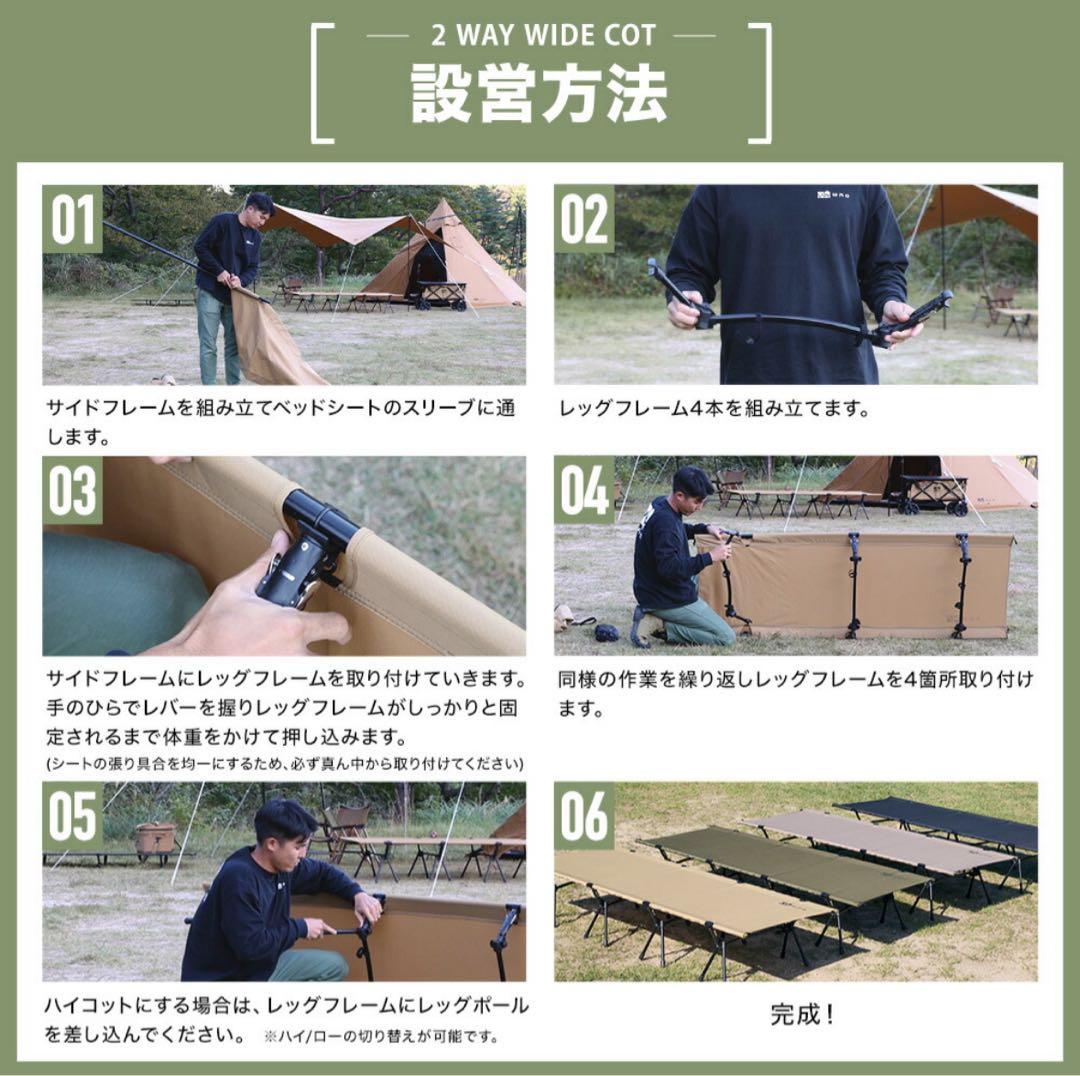 2 WAY WIDE COT
設営方法

01
サイドフレームを組み立てベッドシートのスリーブに通します。

02
レッグフレーム4本を組み立てます。

03
サイドフレームにレッグフレームを取り付けていきます。手のひらでレバーを握りレッグフレームがしっかりと固定されるまで体重をかけて押し込みます。
(シートの張り具合を均一にするため、必ず真ん中から取り付けてください)

04
同様の作業を繰り返しレッグフレームを4箇所取り付けます。

05
ハイコットにする場合は、レッグフレームにレッグポールを差し込んでください。 ※ハイ/ローの切り替えが可能です。

06
完成!