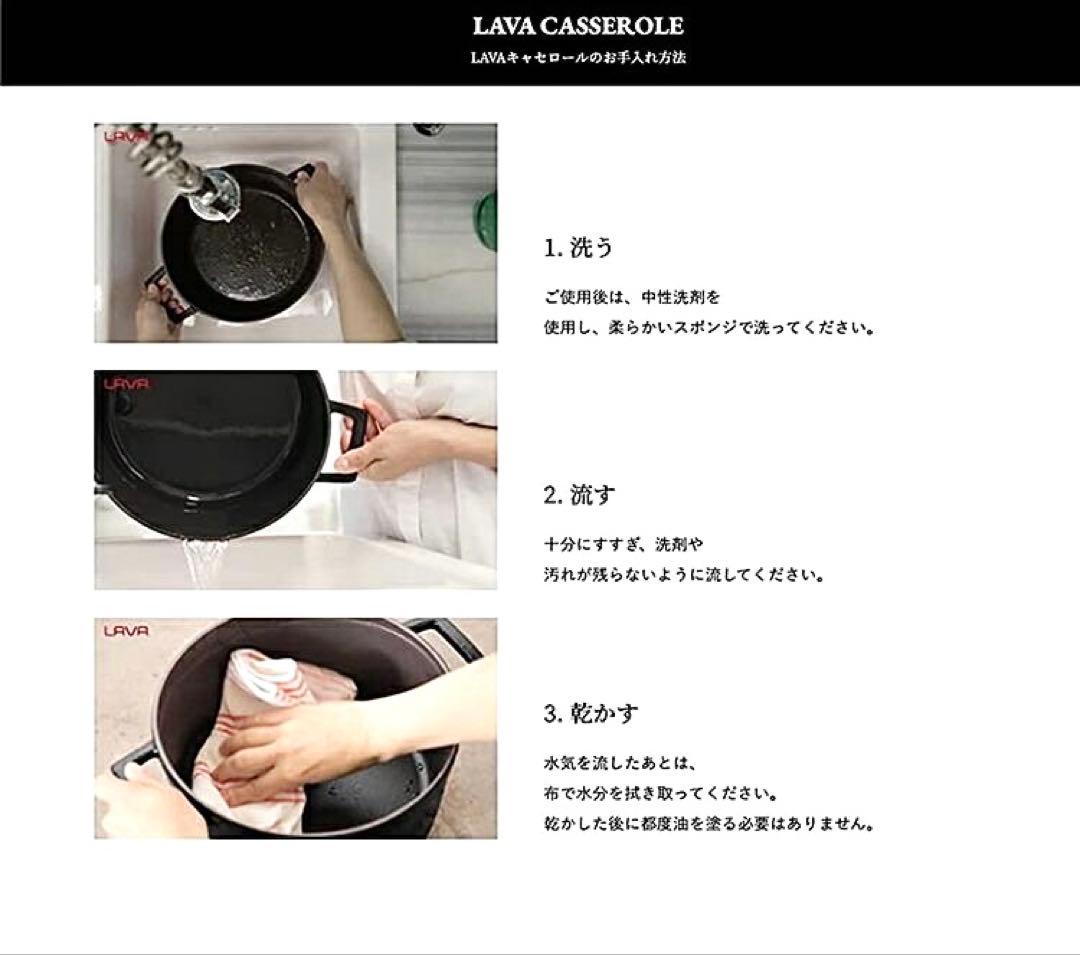 LAVA CASSEROLE
LAVAキャセロールのお手入れ方法

LAVA

1. 洗う

ご使用後は、中性洗剤を
使用し、柔らかいスポンジで洗ってください。

LAVA

2. 流す

十分にすすぎ、洗剤や
汚れが残らないように流してください。

LAVA

3. 乾かす

水気を流したあとは、
布で水分を拭き取ってください。
乾かした後に都度油を塗る必要はありません。