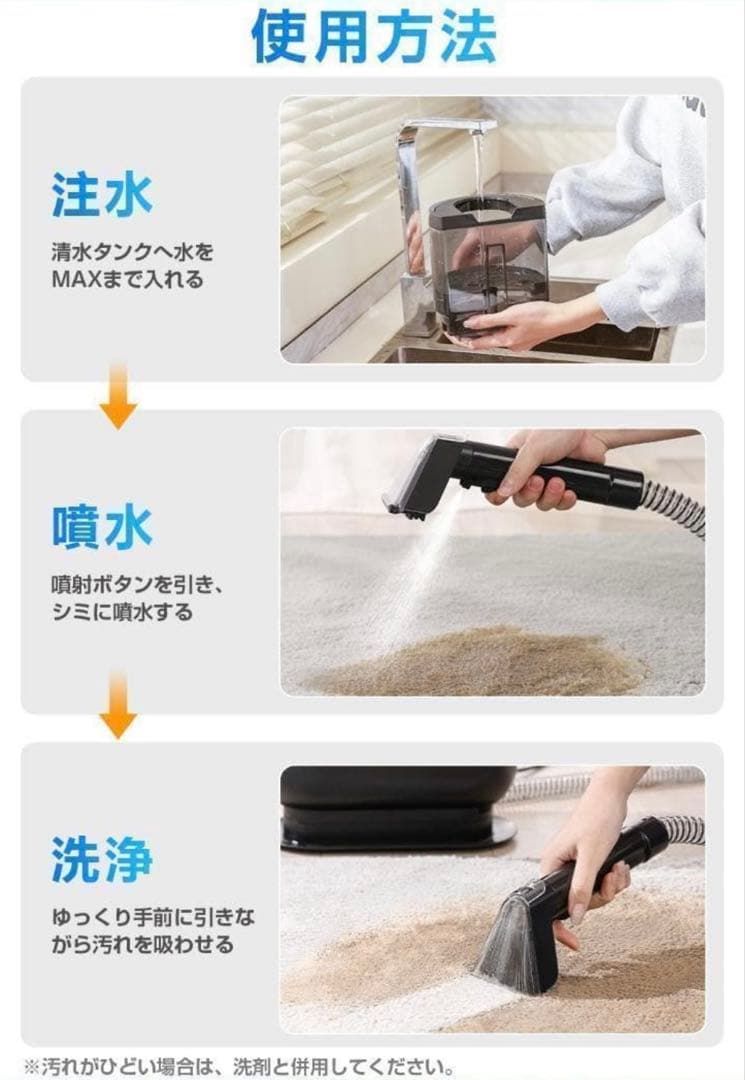 使用方法

注水

清水タンクへ水をMAXまで入れる

噴水

噴射ボタンを引き、シミに噴水する

洗浄

ゆっくり手前に引きながら汚れを吸わせる

※汚れがひどい場合は、洗剤と併用してください。