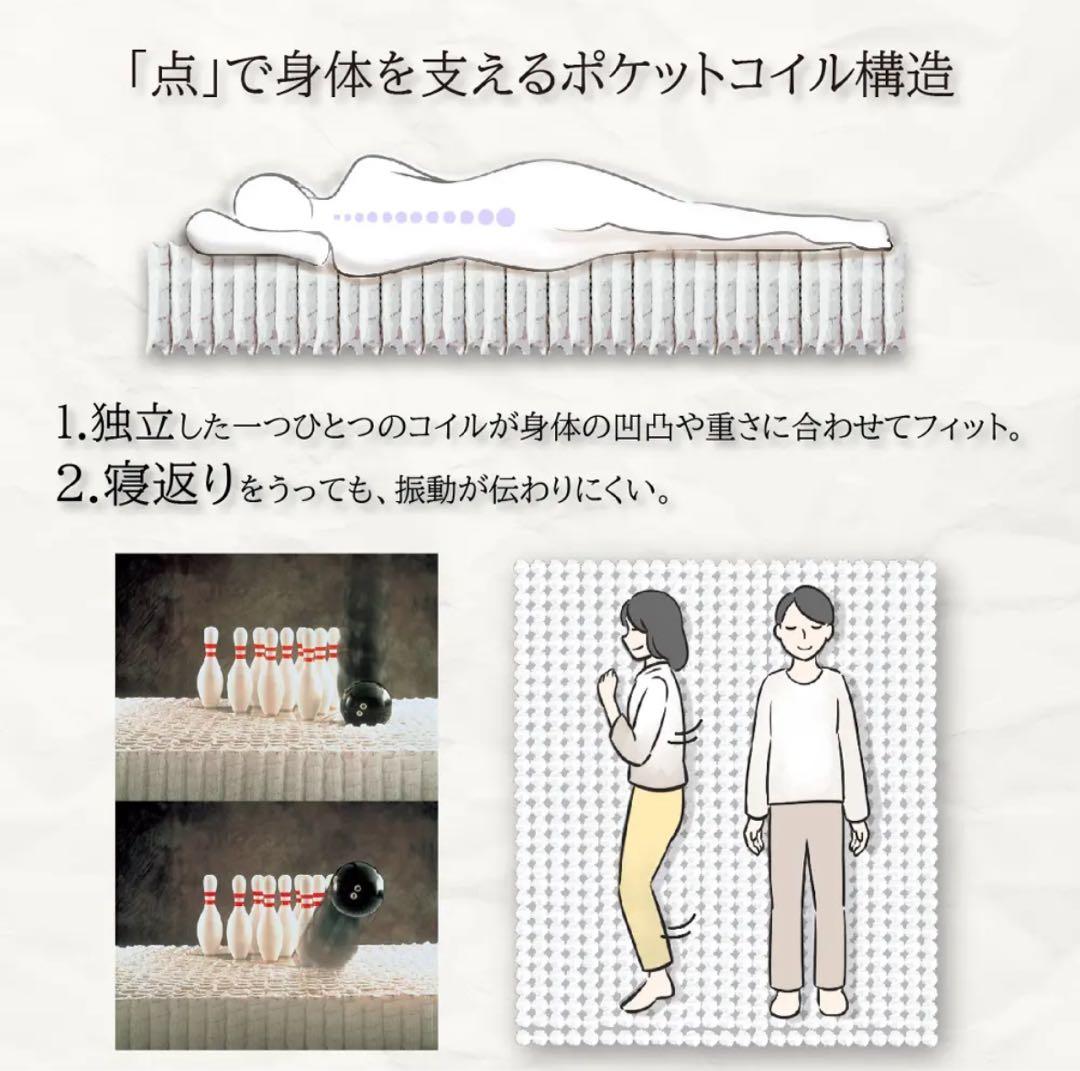 「点」で身体を支えるポケットコイル構造

1.独立した一つひとつのコイルが身体の凹凸や重さに合わせてフィット。
2.寝返りをうっても、振動が伝わりにくい。