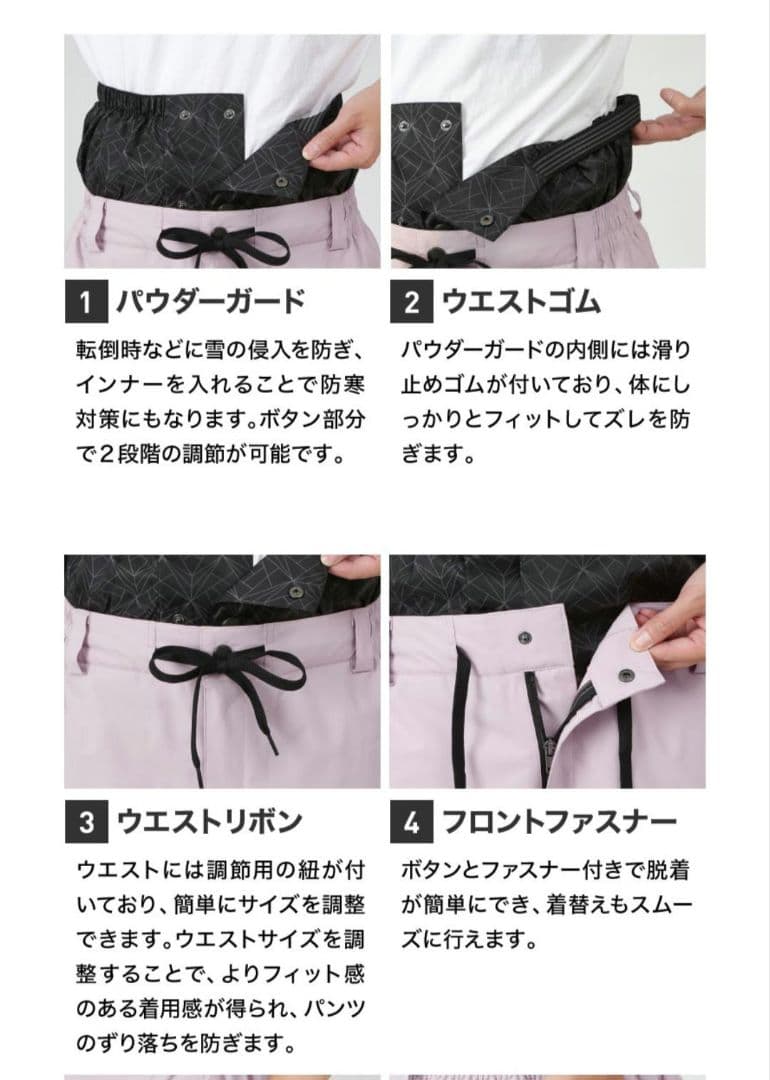 1 パウダーガード

転倒時などに雪の侵入を防ぎ、インナーを入れることで防寒対策にもなります。ボタン部分で２段階の調節が可能です。

2 ウエストゴム

パウダーガードの内側には滑り止めゴムが付いており、体にしっかりとフィットしてズレを防ぎます。

3 ウエストリボン

ウエストには調節用の紐が付いており、簡単にサイズを調整できます。ウエストサイズを調整することで、よりフィット感のある着用感が得られ、パンツのずり落ちを防ぎます。

4 フロントファスナー

ボタンとファスナー付きで脱着が簡単にでき、着替えもスムーズに行えます。