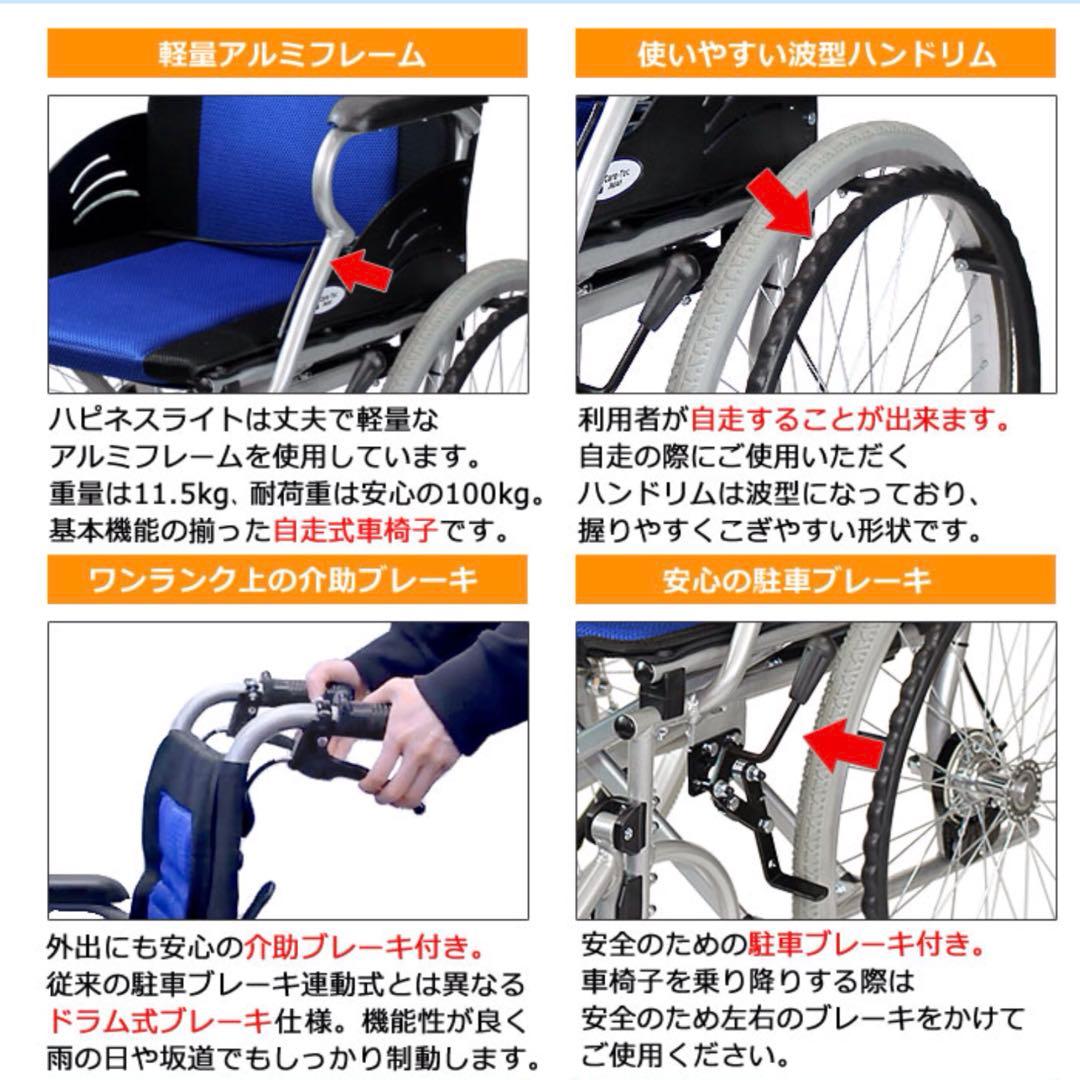 軽量アルミフレーム

ハピネスライトは丈夫で軽量なアルミフレームを使用しています。重量は11.5kg、耐荷重は安心の100kg。基本機能の揃った自走式車椅子です。

使いやすい波型ハンドリム

利用者が自走することが出来ます。自走の際にご使用いただくハンドリムは波型になっており、握りやすくこぎやすい形状です。

ワンランク上の介助ブレーキ

外出にも安心の介助ブレーキ付き。従来の駐車ブレーキ連動式とは異なるドラム式ブレーキ仕様。機能性が良く雨の日や坂道でもしっかり制動します。

安心の駐車ブレーキ

安全のための駐車ブレーキ付き。車椅子を乗り降りする際は安全のため左右のブレーキをかけてご使用ください。