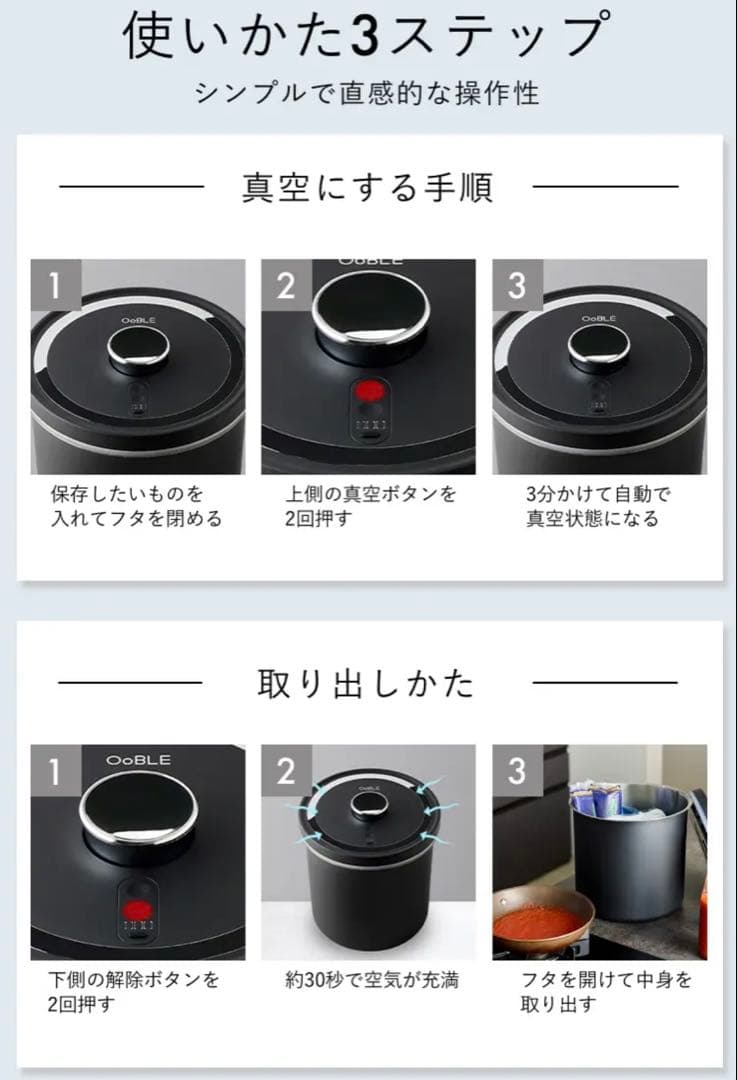 使いかた3ステップ

シンプルで直感的な操作性

真空にする手順

1

OoBLE

保存したいものを入れてフタを閉める

2

OoBLE

上側の真空ボタンを2回押す

3

OoBLE

3分かけて自動で真空状態になる

取り出しかた

1

OoBLE

下側の解除ボタンを2回押す

2

OoBLE

約30秒で空気が充満

3

フタを開けて中身を取り出す