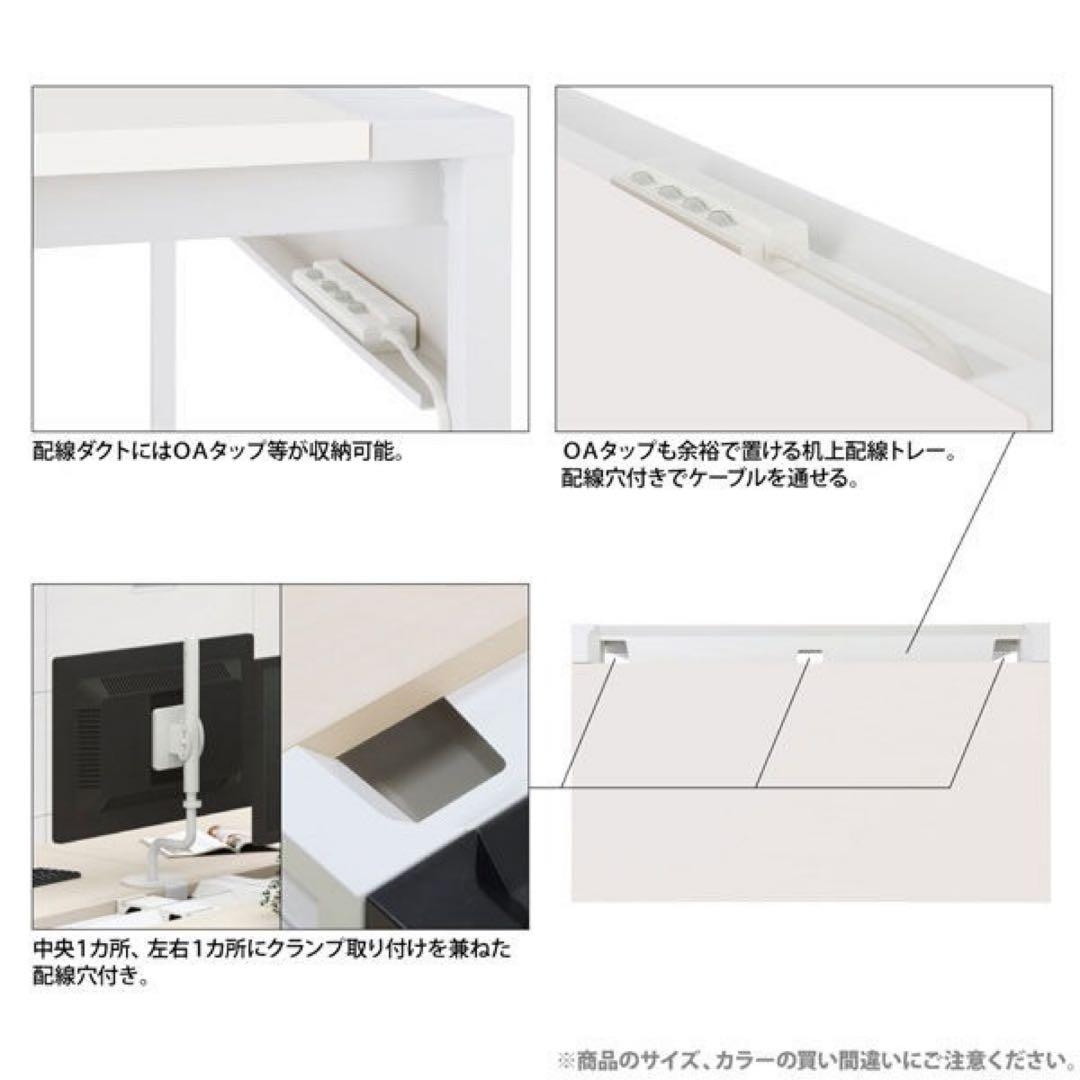 配線ダクトにはOAタップ等が収納可能。

OAタップも余裕で置ける机上配線トレー。
配線穴付きでケーブルを通せる。

中央1カ所、左右1カ所にクランプ取り付けを兼ねた配線穴付き。

※商品のサイズ、カラーの買い間違いにご注意ください。