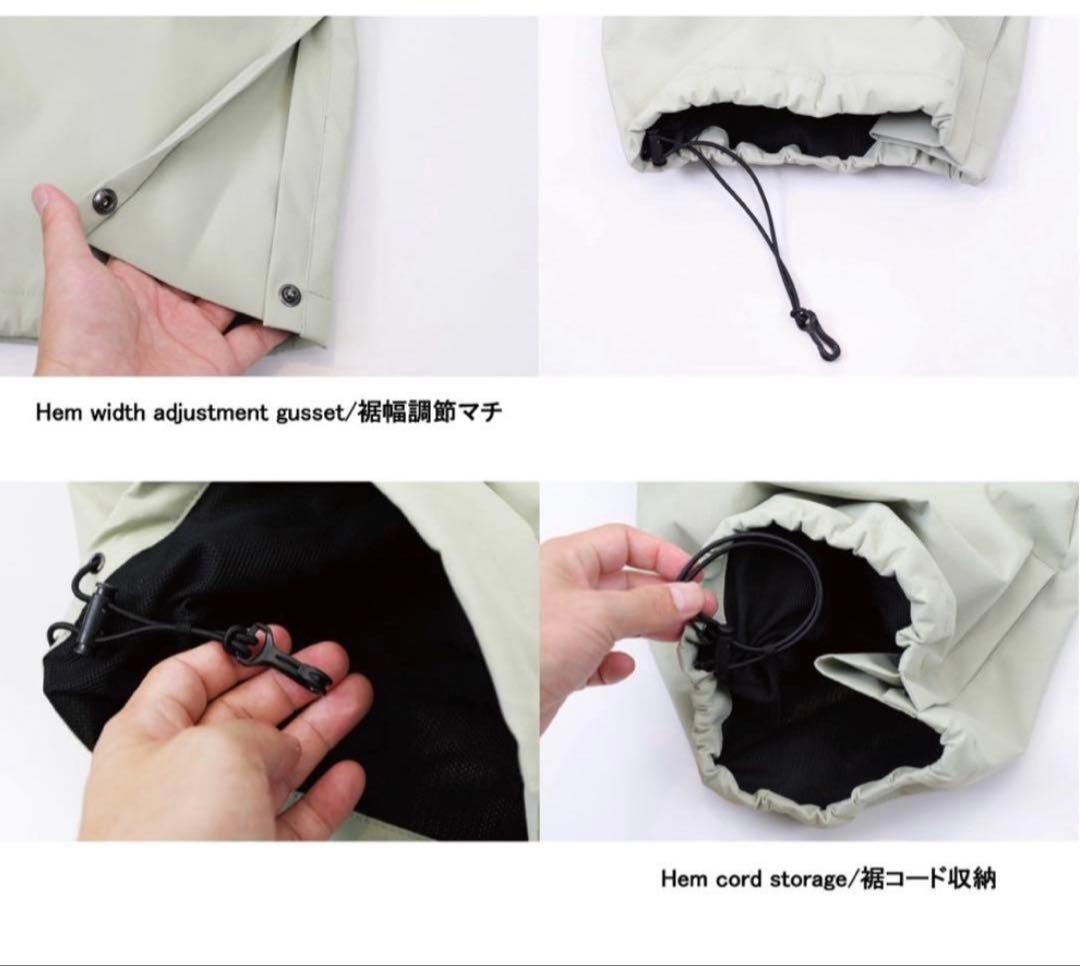 Hem width adjustment gusset/裾幅調節マチ

Hem cord storage/裾コード収納