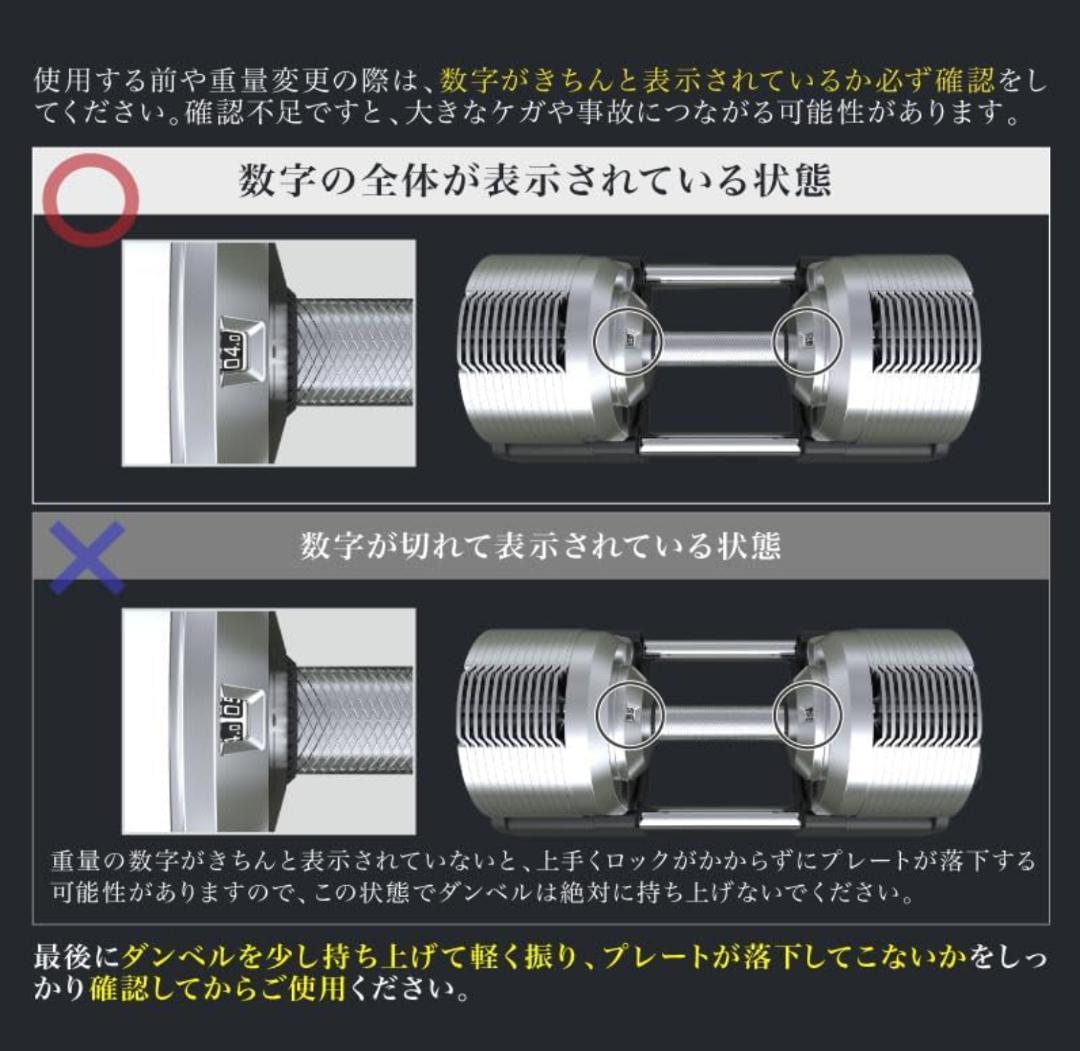 使用する前や重量変更の際は、数字がきちんと表示されているか必ず確認をしてください。確認不足ですと、大きなケガや事故につながる可能性があります。

数字の全体が表示されている状態

04.0

数字が切れて表示されている状態

重量の数字がきちんと表示されていないと、上手くロックがかからずにプレートが落下する可能性がありますので、この状態でダンベルは絶対に持ち上げないでください。

最後にダンベルを少し持ち上げて軽く振り、プレートが落下してこないかをしっかり確認してからご使用ください。