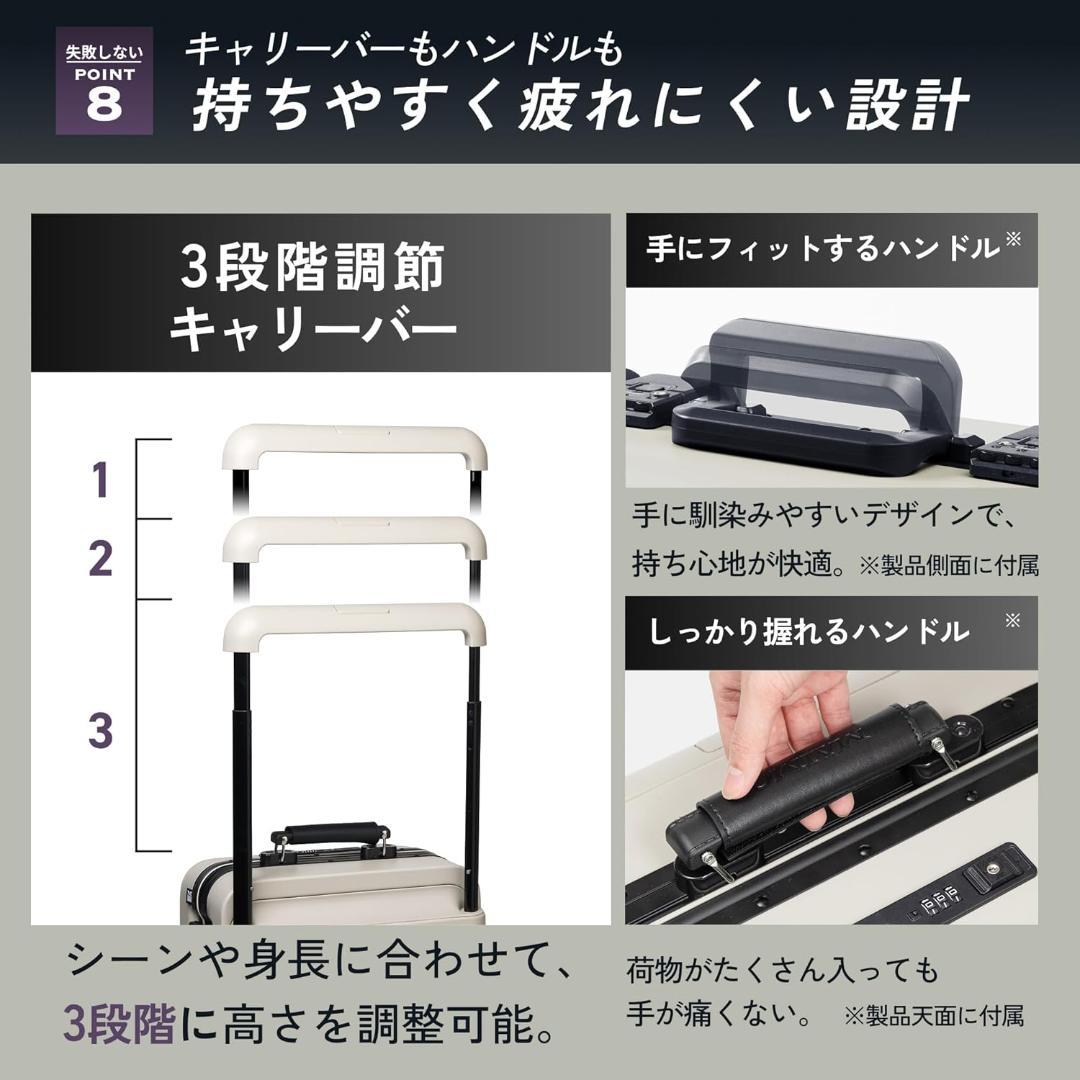 失敗しない
POINT
8

キャリーバーもハンドルも
持ちやすく疲れにくい設計

3段階調節
キャリーバー

1
2
3

シーンや身長に合わせて、
3段階に高さを調整可能。

手にフィットするハンドル※

手に馴染みやすいデザインで、
持ち心地が快適。※製品側面に付属

しっかり握れるハンドル ※

荷物がたくさん入っても
手が痛くない。 ※製品天面に付属